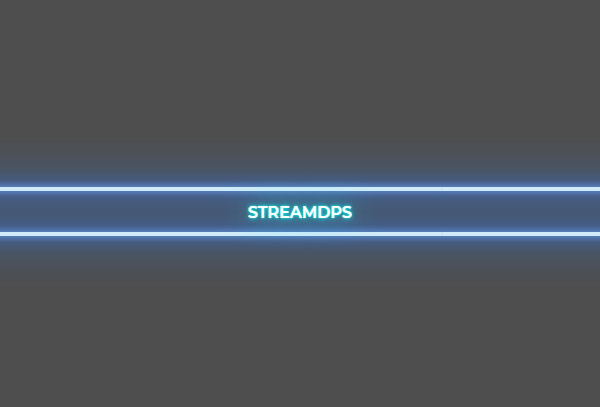 STREAMDPS